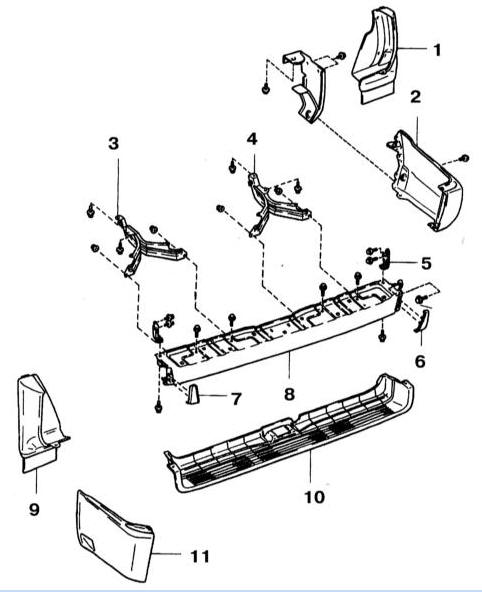 1
2
3
4
5
6
7
8
9
10
11