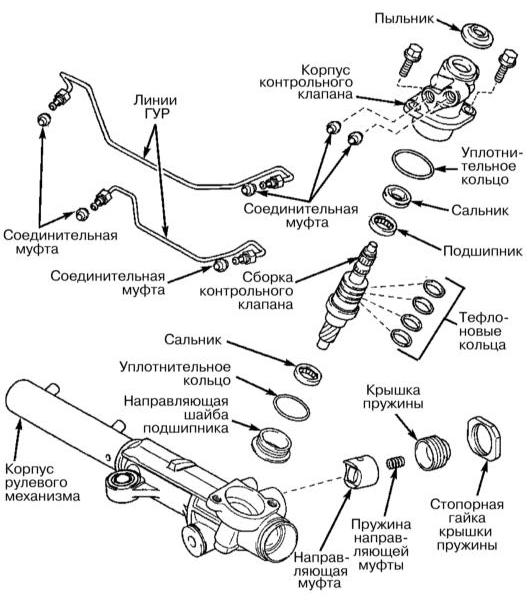 Пыльник

Корпус контрольного клапана

Линии ГУР

Уплотнительное кольцо

Сальник

Соединительная муфта

Подшипник

Соединительная муфта

Соединительная муфта

Сборка контрольного клапана

Тефлоновые кольца

Сальник

Уплотнительное кольцо

Направляющая шайба подшипника

Крышка пружины

Корпус рулевого механизма

Стопорная гайка крышки пружины

Пружина направляющей муфты

Направляющая муфта