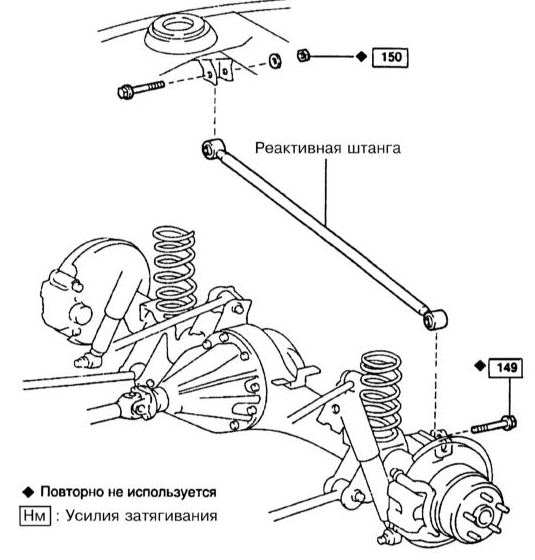 ◆ 150

Реактивная штанга

◆ 149

◆ Повторно не используется

Нм : Усилия затягивания