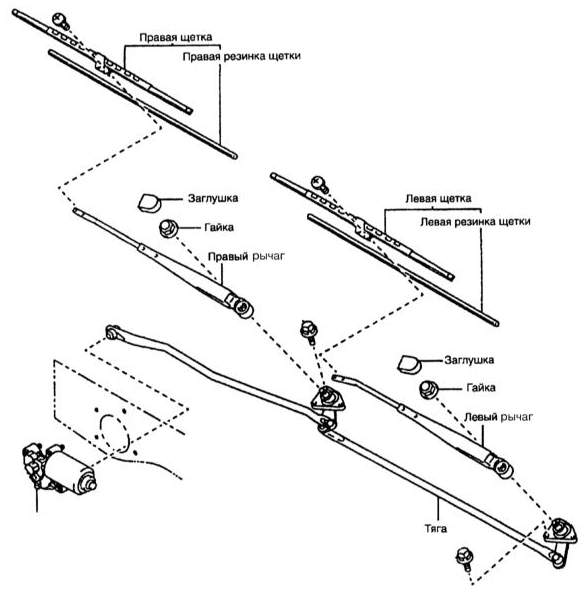 Правая щетка
Правая резинка щетки
Заглушка
Гайка
Правый рычаг
Левая щетка
Левая резинка щетки
Заглушка
Гайка
Левый рычаг
Тяга