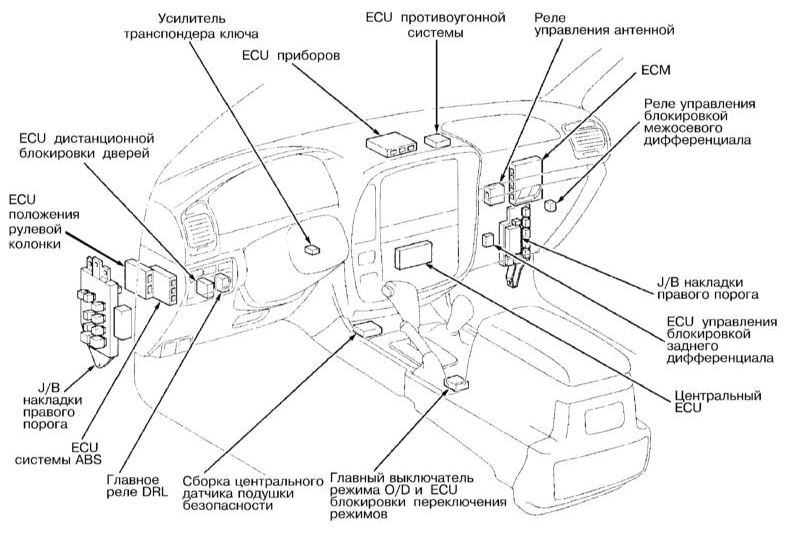 Усилитель транспондера ключа

ECU противоугонной системы

Реле управления антенной

ECU приборов

ECM

Реле управления блокировкой межосевого дифференциала

ECU дистанционной блокировки дверей

ECU положения рулевой колонки

J/B накладки правого порога

ECU управления блокировкой заднего дифференциала

Центральный ECU

J/B накладки правого порога

ECU системы ABS

Главное реле DRL

Сборка центрального датчика подушки безопасности

Главный выключатель режима O/D и ECU блокировки переключения режимов