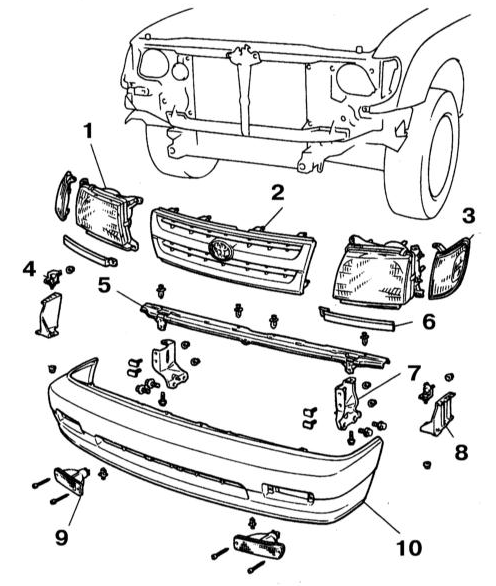 1
2
3
4
5
6
7
8
9
10