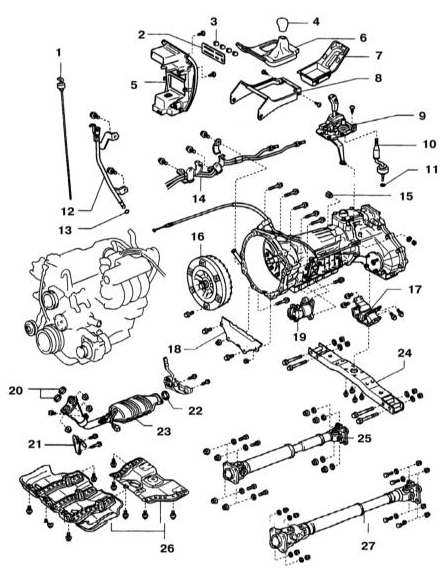 1
2
3
4
5
6
7
8
9
10
11
12
13
14
15
16
17
18
19
20
21
22
23
24
25
26
27