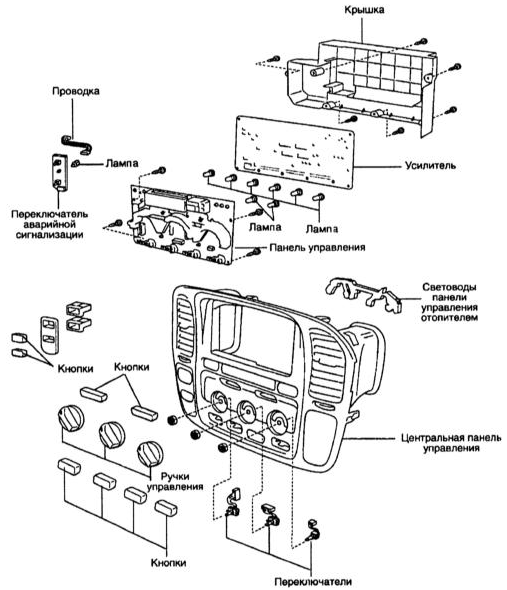 Крышка

Проводка

Лампа

Усилитель

Переключатель аварийной сигнализации

Лампа

Лампа

Панель управления

Световоды панели управления отопителем

Кнопки

Кнопки

Центральная панель управления

Ручки управления

Кнопки

Переключатели