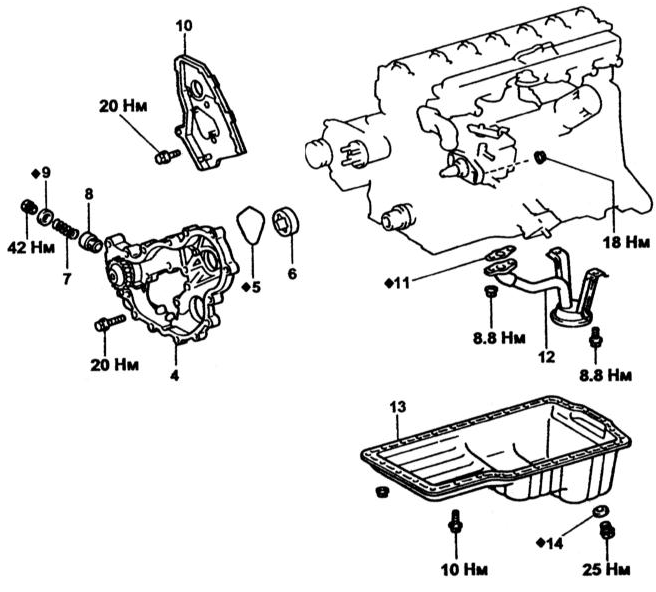 10
20 Нм
◆9
8
42 Нм
7
◆5
6
20 Нм
4
18 Нм
◆11
8.8 Нм
12
8.8 Нм
13
◆14
10 Нм
25 Нм