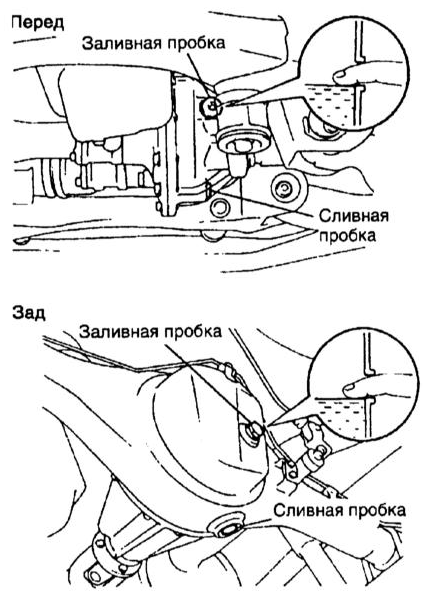 Перед
Заливная пробка
Сливная пробка

Зад
Заливная пробка
Сливная пробка