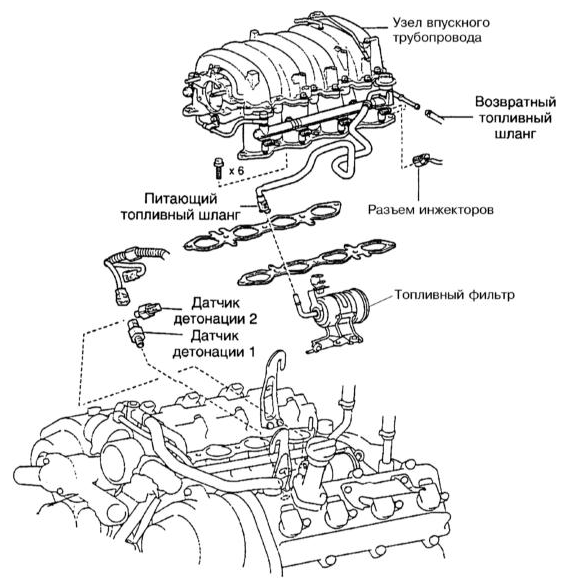 Узел впускного трубопровода

Возвратный топливный шланг

x 6

Питающий топливный шланг

Разъем инжекторов

Топливный фильтр

Датчик детонации 2

Датчик детонации 1