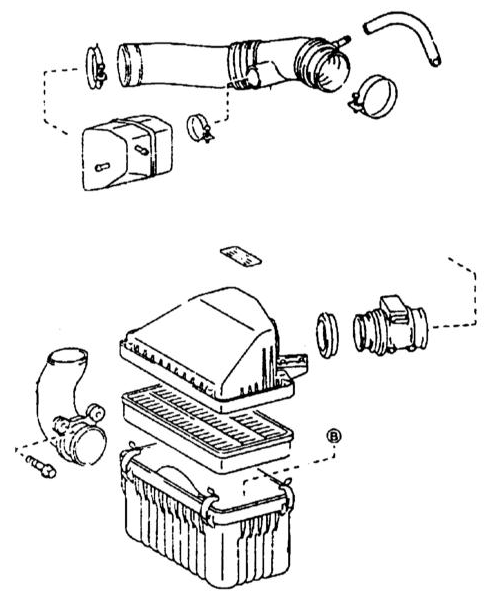 B