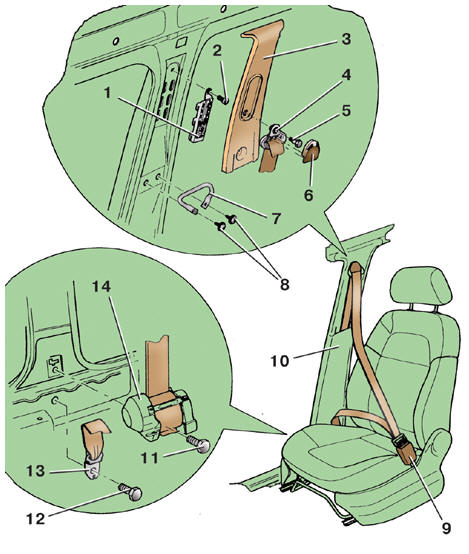 1
2
3
4
5
6
7
8
14
10
11
13
12
9