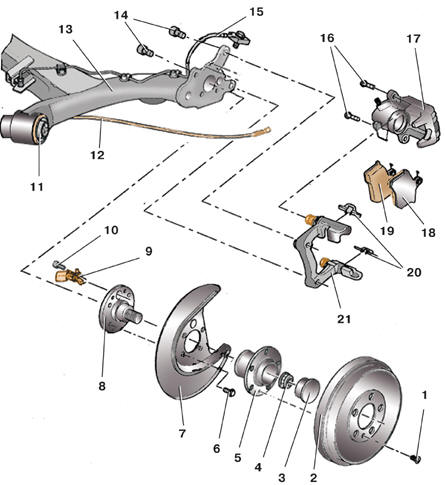 14
15
13
16
17
12
11
19
18
10
9
20
21
8
7
6
5
4
3
2
1