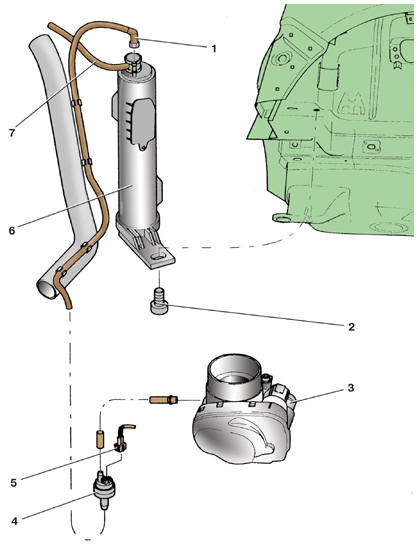 1
7
6
2
3
5
4