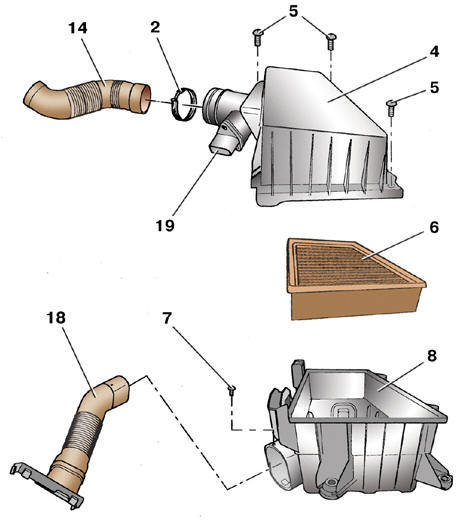 14
2
5
4
5
19
6
18
7
8