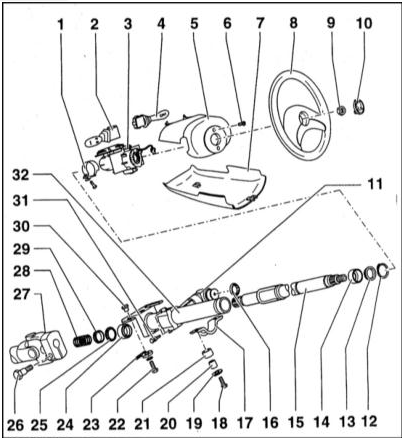 1 2 3 4 5 6 7 8 9 10

32
31
30
29
28
27

11

26 25 24 23 22 21 20 19 18 17 16 15 14 13 12