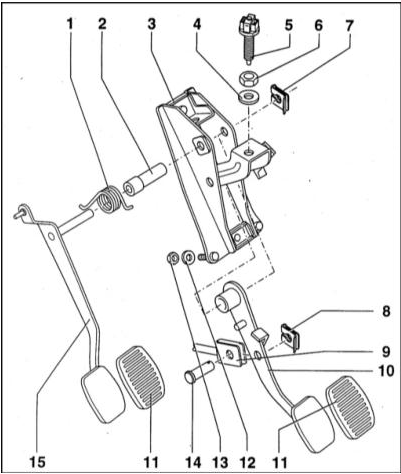 1 2 3 4 5 6 7
8
9
10
15 11 14 13 12 11