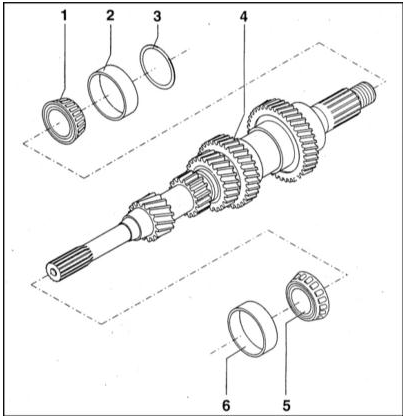 1
2
3
4
6
5