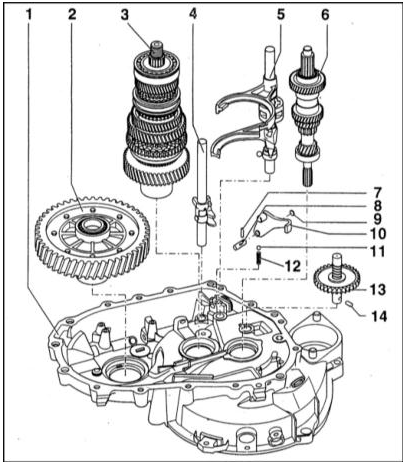 1
2
3
4
5
6
7
8
9
10
11
12
13
14