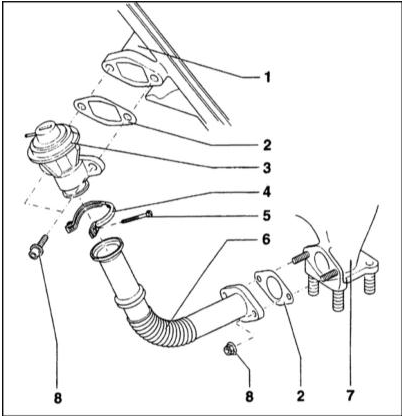 1
2
3
4
5
6
8
8
2
7