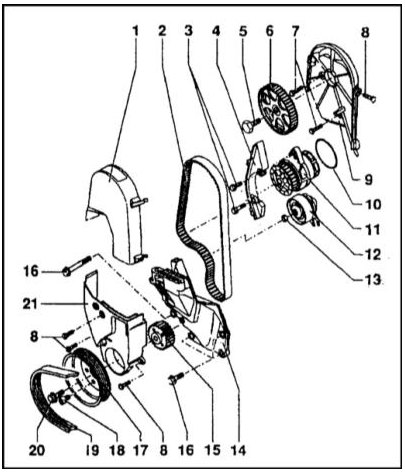 1 2 3 4 5 6 7 8
9
10
11
12
13
16
21
8
20 19 18 17 8 16 15 14