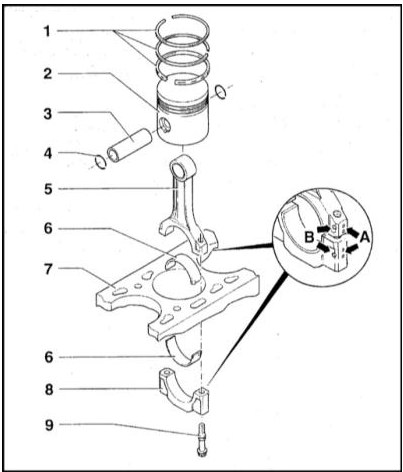 1
2
3
4
5
6
7
6
8
9
B
A